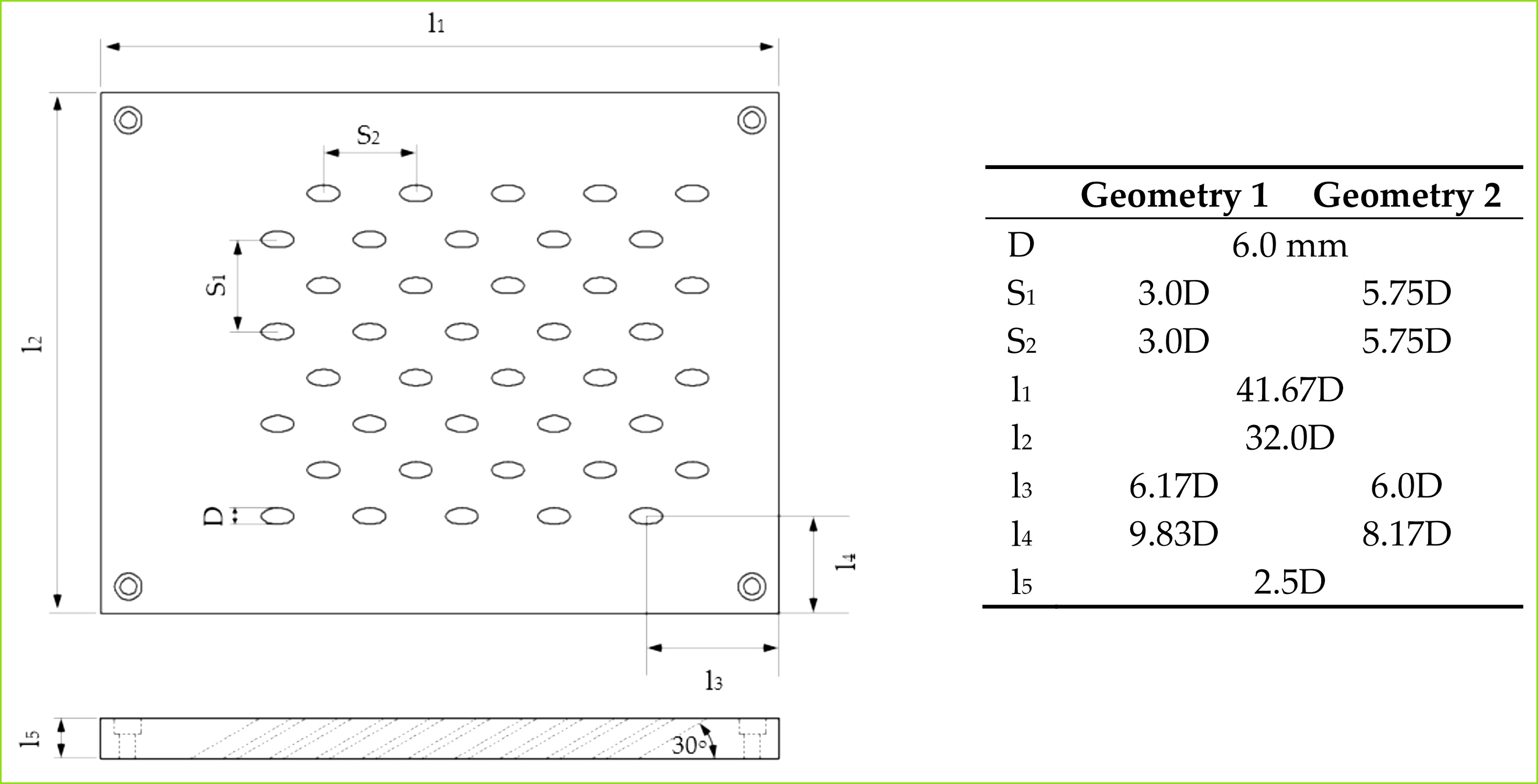 $l_1$

$S_2$

$S_1$

$l_2$

D

$l_4$

$l_3$

$l_5$

30°

| | Geometry 1 | Geometry 2 |
|---|---|---|
| D | 6.0 mm | |
| $S_1$ | 3.0D | 5.75D |
| $S_2$ | 3.0D | 5.75D |
| $l_1$ | 41.67D | |
| $l_2$ | 32.0D | |
| $l_3$ | 6.17D | 6.0D |
| $l_4$ | 9.83D | 8.17D |
| $l_5$ | 2.5D | |